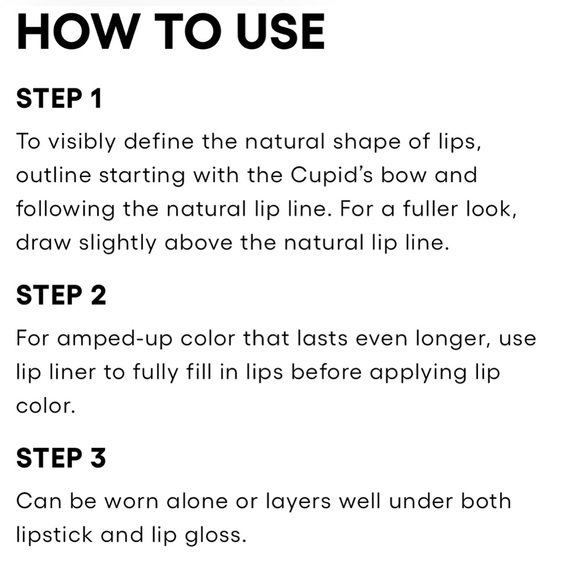 HOW TO USE

STEP 1

To visibly define the natural shape of lips, outline starting with the Cupid's bow and following the natural lip line. For a fuller look, draw slightly above the natural lip line.

STEP 2

For amped-up color that lasts even longer, use lip liner to fully fill in lips before applying lip color.

STEP 3

Can be worn alone or layers well under both lipstick and lip gloss.